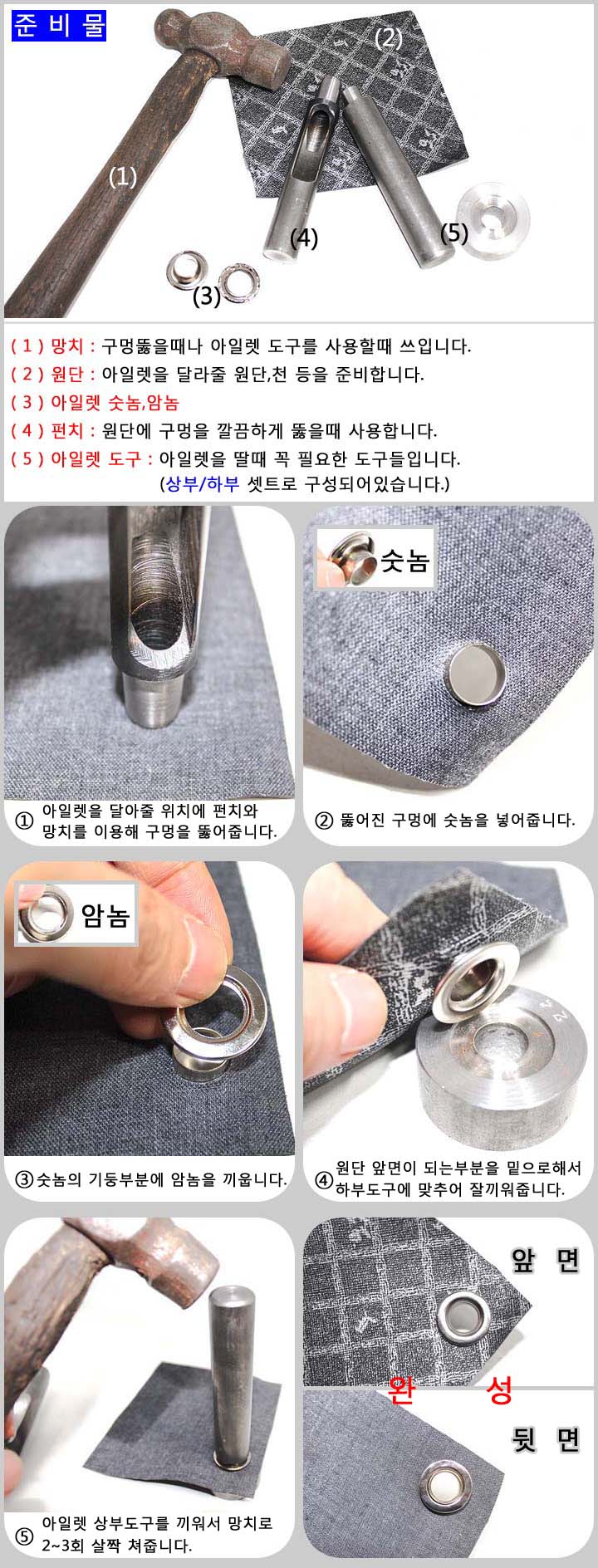 준 비 물

(1)

(2)

(3)

(4)

(5)

( 1 ) 망치 : 구멍뚫을때나 아일렛 도구를 사용할때 쓰입니다.
( 2 ) 원단 : 아일렛을 달라줄 원단,천 등을 준비합니다.
( 3 ) 아일렛 숫놈,암놈
( 4 ) 펀치 : 원단에 구멍을 깔끔하게 뚫을때 사용합니다.
( 5 ) 아일렛 도구 : 아일렛을 딸때 꼭 필요한 도구들입니다.
(상부/하부 셋트로 구성되어있습니다.)

① 아일렛을 달아줄 위치에 펀치와 망치를 이용해 구멍을 뚫어줍니다.

숫놈

② 뚫어진 구멍에 숫놈을 넣어줍니다.

암놈

③숫놈의 기둥부분에 암놈을 끼웁니다.

④ 원단 앞면이 되는부분을 밑으로해서 하부도구에 맞추어 잘끼워줍니다.

⑤ 아일렛 상부도구를 끼워서 망치로 2~3회 살짝 쳐줍니다.

앞 면

완 성

뒷 면